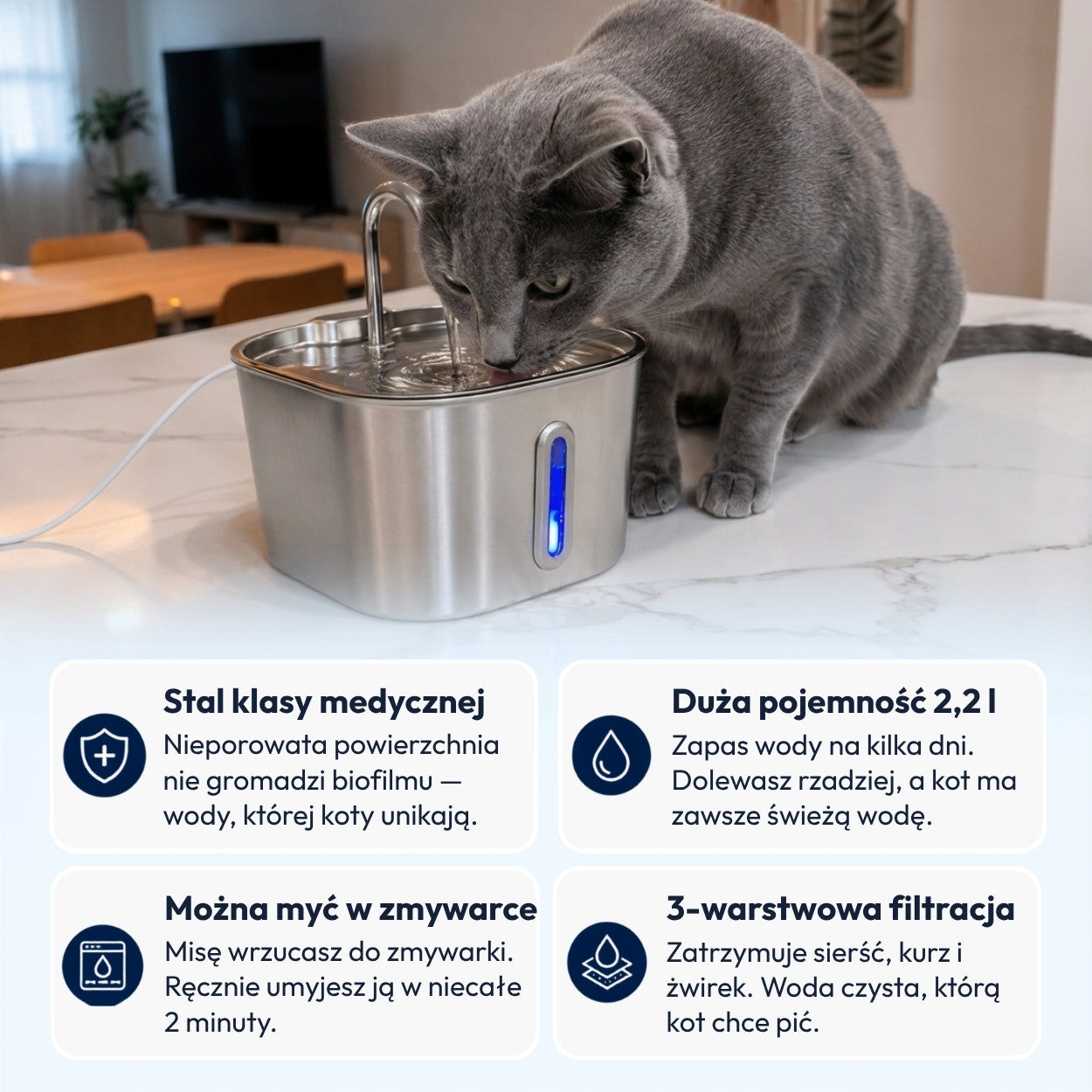 Stal klasy medycznej
Nieporowata powierzchnia nie gromadzi biofilmu — wody, której koty unikają.

Duża pojemność 2,2 l
Zapas wody na kilka dni. Dolewasz rzadziej, a kot ma zawsze świeżą wodę.

Można myć w zmywarce
Misę wrzucasz do zmywarki. Ręcznie umyjesz ją w niecałe 2 minuty.

3-warstwowa filtracja
Zatrzymuje sierść, kurz i żwirek. Woda czysta, którą kot chce pić.